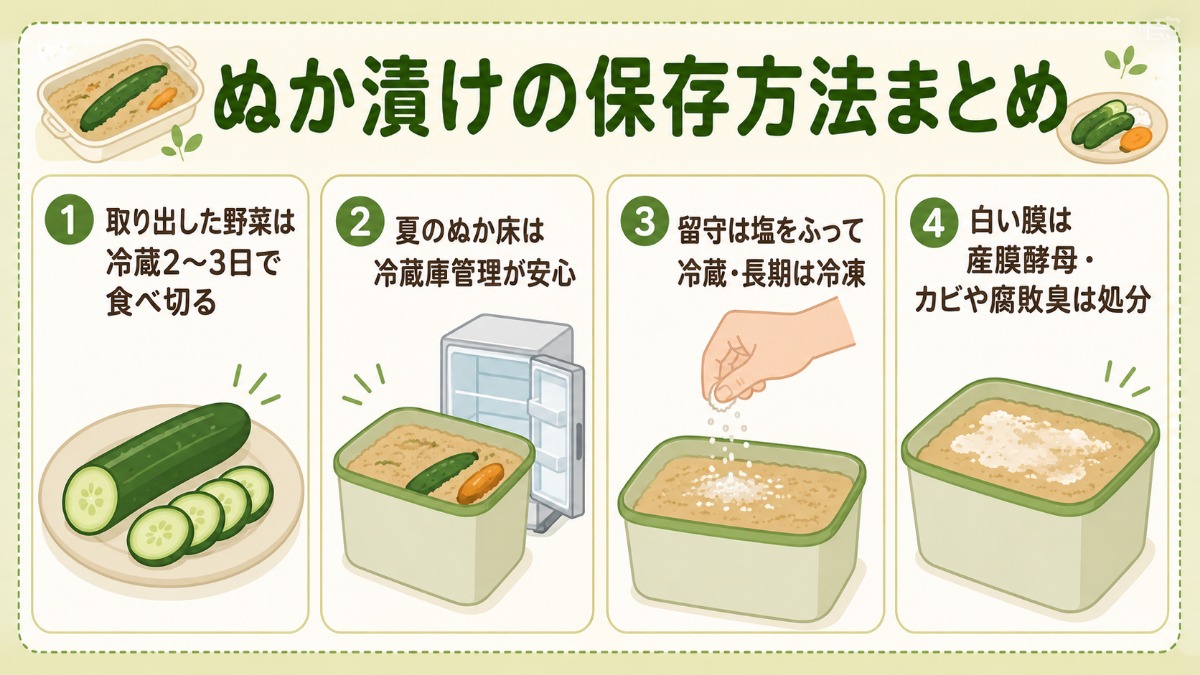 ぬか漬けの保存方法まとめ

1 取り出した野菜は冷蔵2〜3日で食べ切る

2 夏のぬか床は冷蔵庫管理が安心

3 留守は塩をふって冷蔵・長期は冷凍

4 白い膜は産膜酵母・カビや腐敗臭は処分