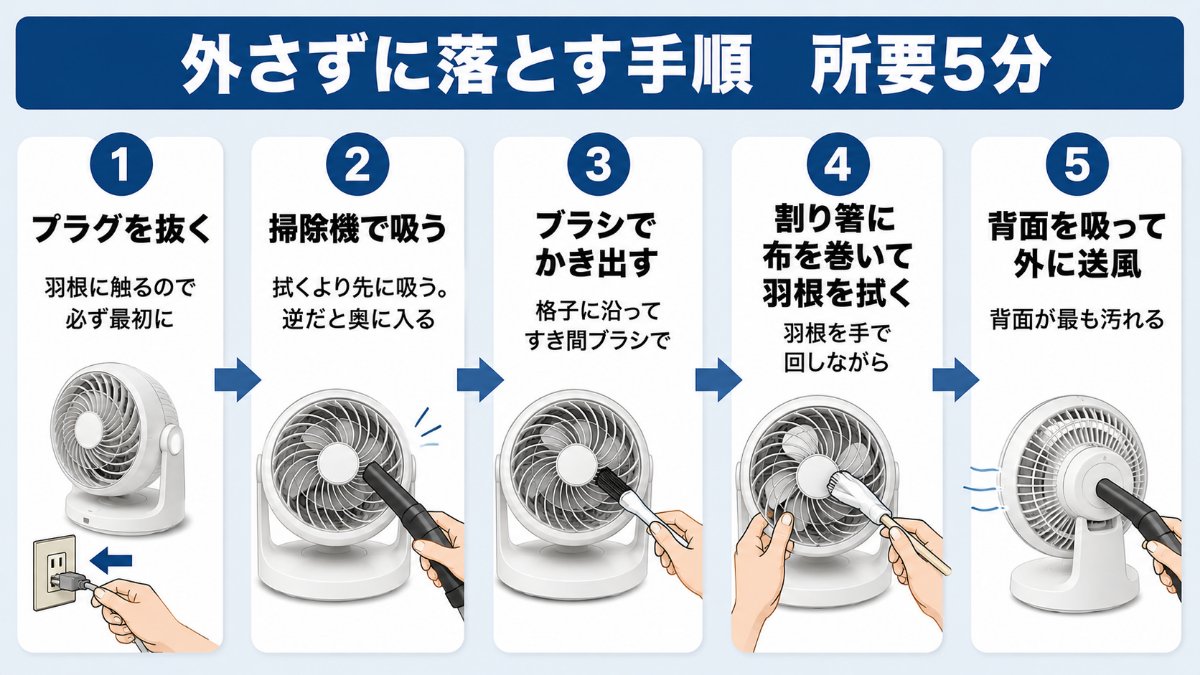 外さずに落とす手順　所要5分

1
プラグを抜く
羽根に触るので必ず最初に

2
掃除機で吸う
拭くより先に吸う。逆だと奥に入る

3
ブラシでかき出す
格子に沿ってすき間ブラシで

4
割り箸に布を巻いて羽根を拭く
羽根を手で回しながら

5
背面を吸って外に送風
背面が最も汚れる