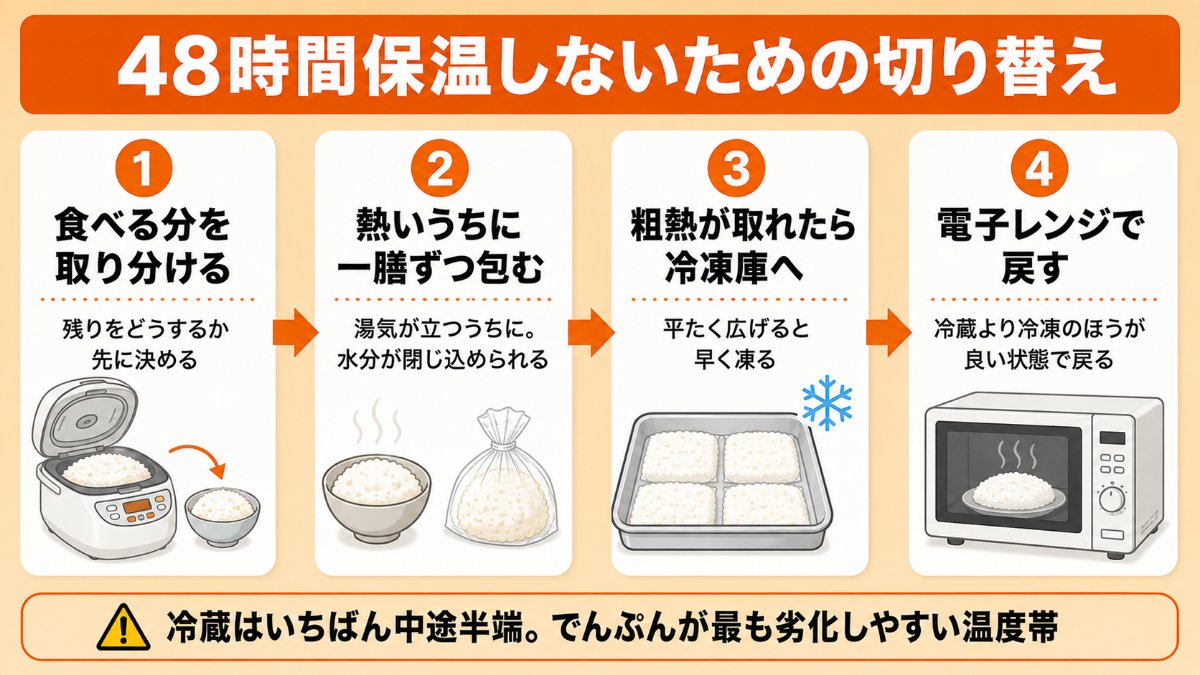 48時間保温しないための切り替え

1
食べる分を取り分ける
残りをどうするか先に決める

2
熱いうちに一膳ずつ包む
湯気が立つうちに。水分が閉じ込められる

3
粗熱が取れたら冷凍庫へ
平たく広げると早く凍る

4
電子レンジで戻す
冷蔵より冷凍のほうが良い状態で戻る

冷蔵はいちばん中途半端。でんぷんが最も劣化しやすい温度帯