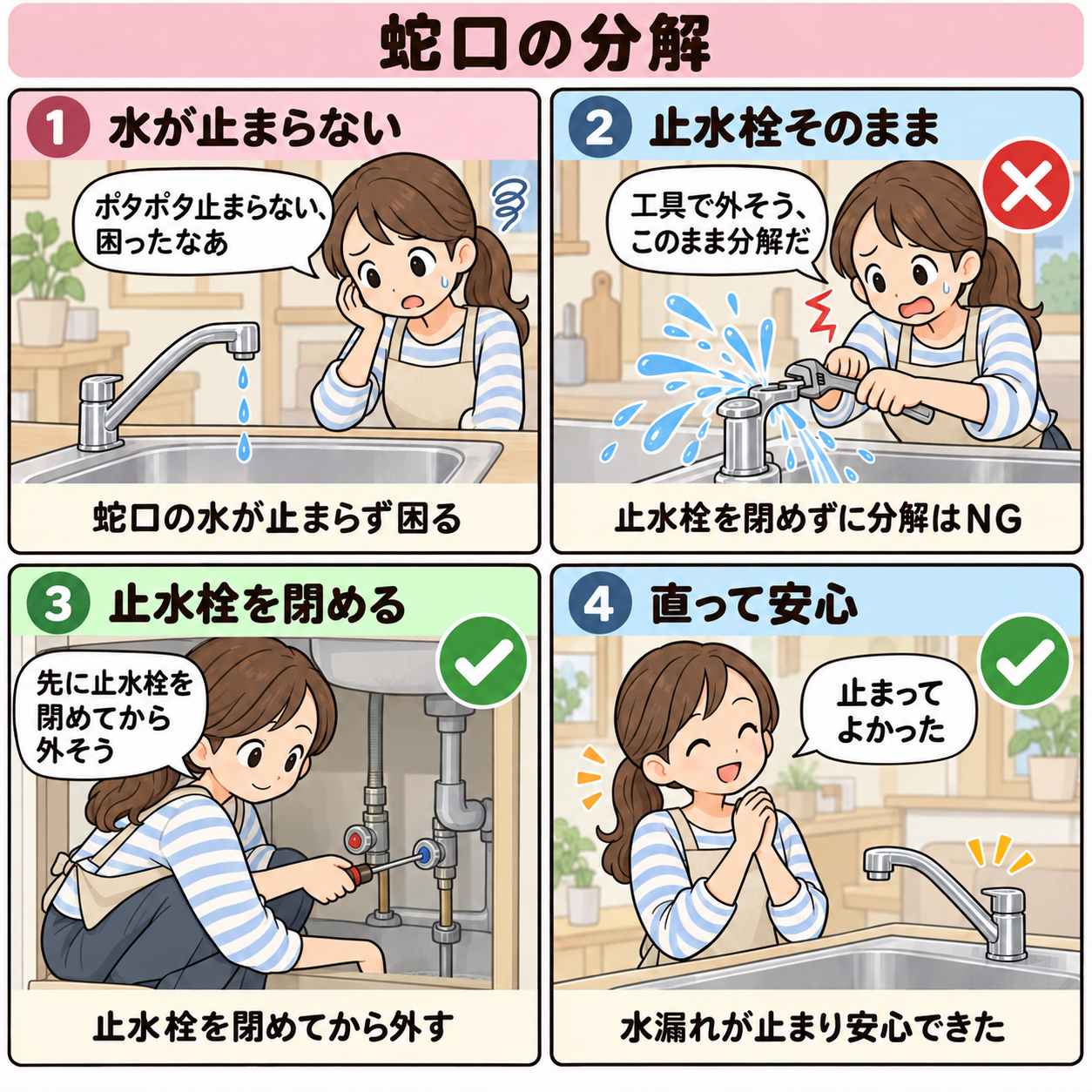 蛇口の分解

1 水が止まらない

ポタポタ止まらない、困ったなあ

蛇口の水が止まらず困る

2 止水栓そのまま

工具で外そう、このまま分解だ

止水栓を閉めずに分解はNG

3 止水栓を閉める

先に止水栓を閉めてから外そう

止水栓を閉めてから外す

4 直って安心

止まってよかった

水漏れが止まり安心できた