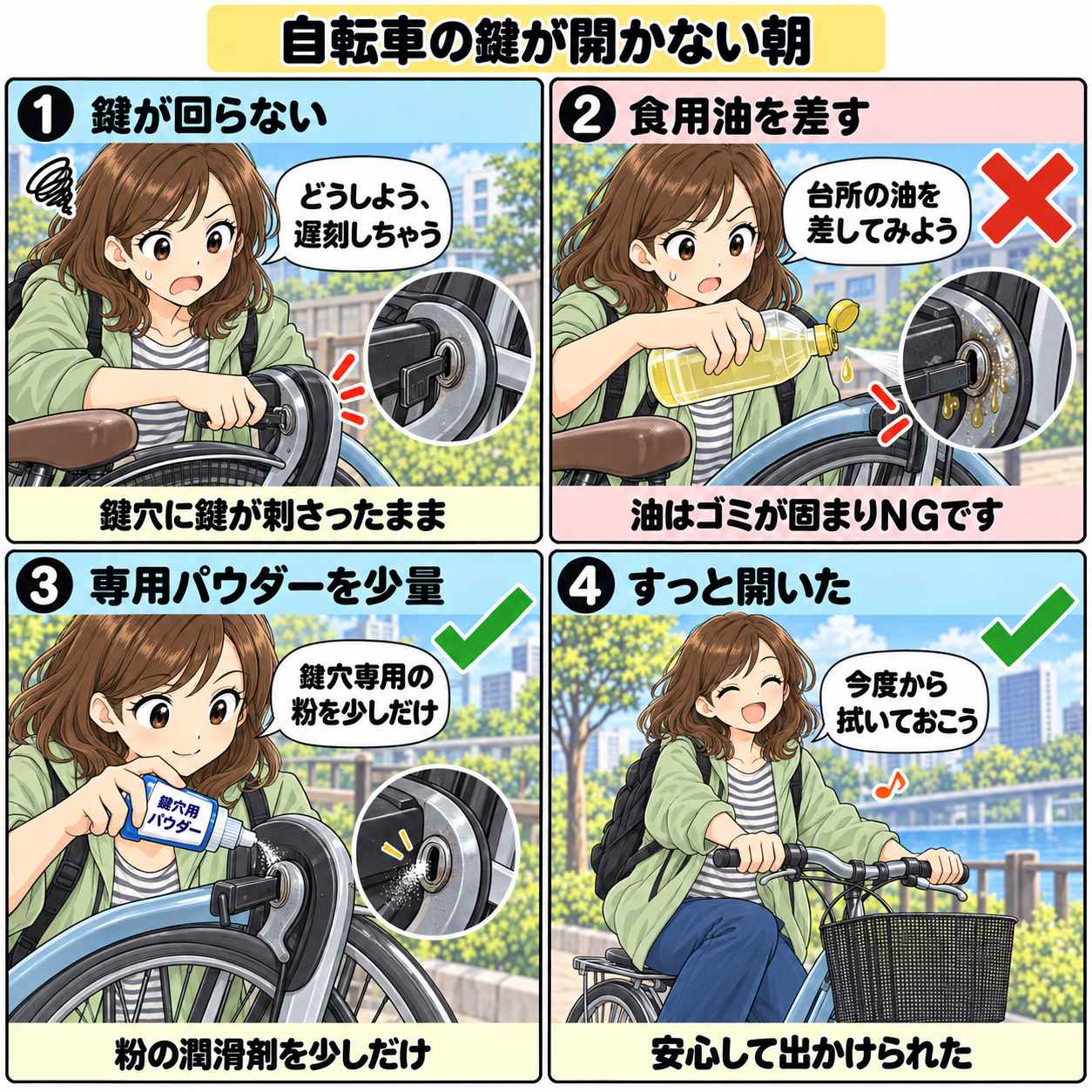 自転車の鍵が開かない朝

1 鍵が回らない

どうしよう、遅刻しちゃう

鍵穴に鍵が刺さったまま

2 食用油を差す

台所の油を差してみよう

油はゴミが固まりNGです

3 専用パウダーを少量

鍵穴専用の粉を少しだけ

鍵穴用パウダー

粉の潤滑剤を少しだけ

4 すっと開いた

今度から拭いておこう

安心して出かけられた