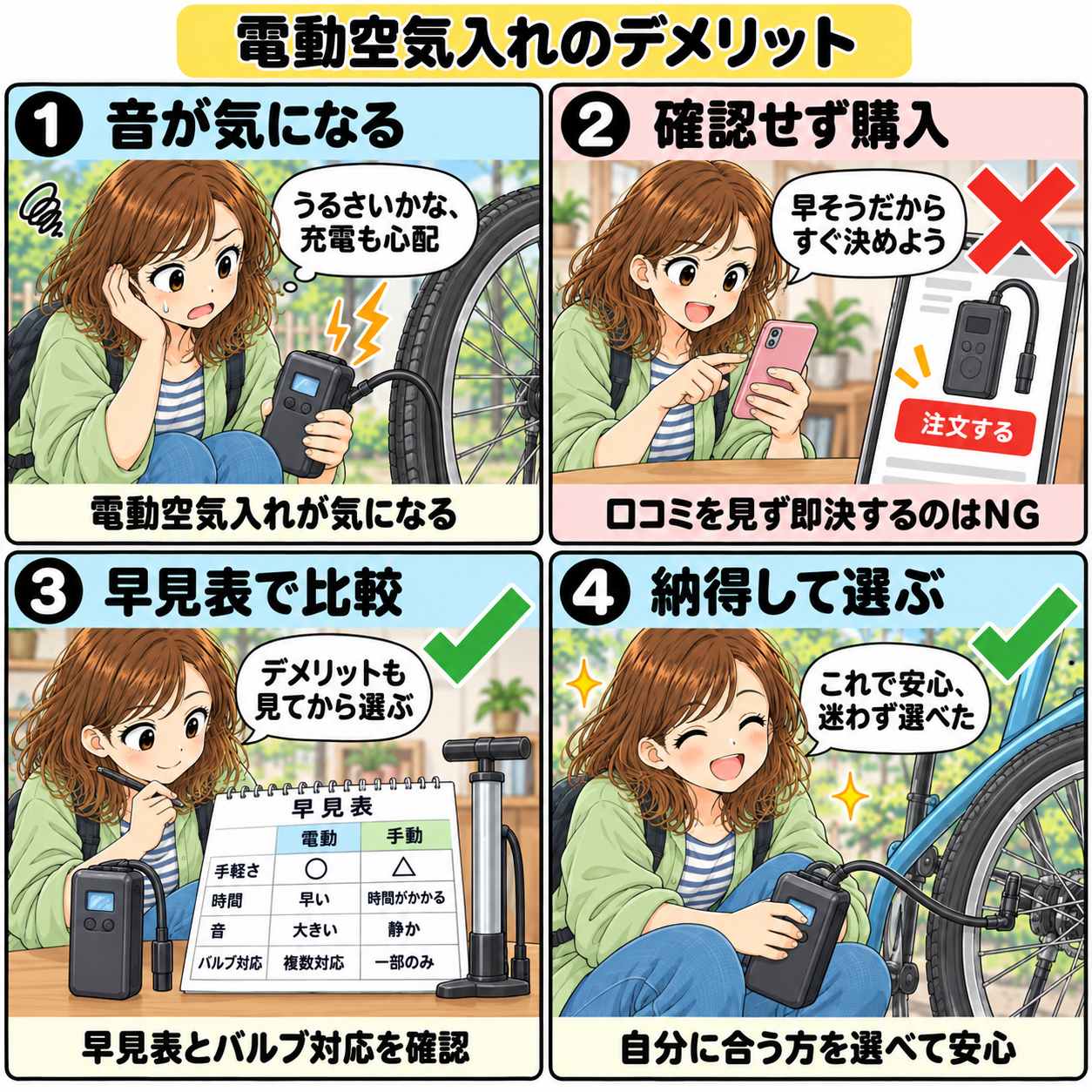 電動空気入れのデメリット

❶ 音が気になる

うるさいかな、充電も心配

電動空気入れが気になる

❷ 確認せず購入

早そうだからすぐ決めよう

注文する

口コミを見ず即決するのはNG

❸ 早見表で比較

デメリットも見てから選ぶ

早見表

|  | 電動 | 手動 |
|---|---|---|
| 手軽さ | ○ | △ |
| 時間 | 早い | 時間がかかる |
| 音 | 大きい | 静か |
| バルブ対応 | 複数対応 | 一部のみ |

早見表とバルブ対応を確認

❹ 納得して選ぶ

これで安心、迷わず選べた

自分に合う方を選べて安心