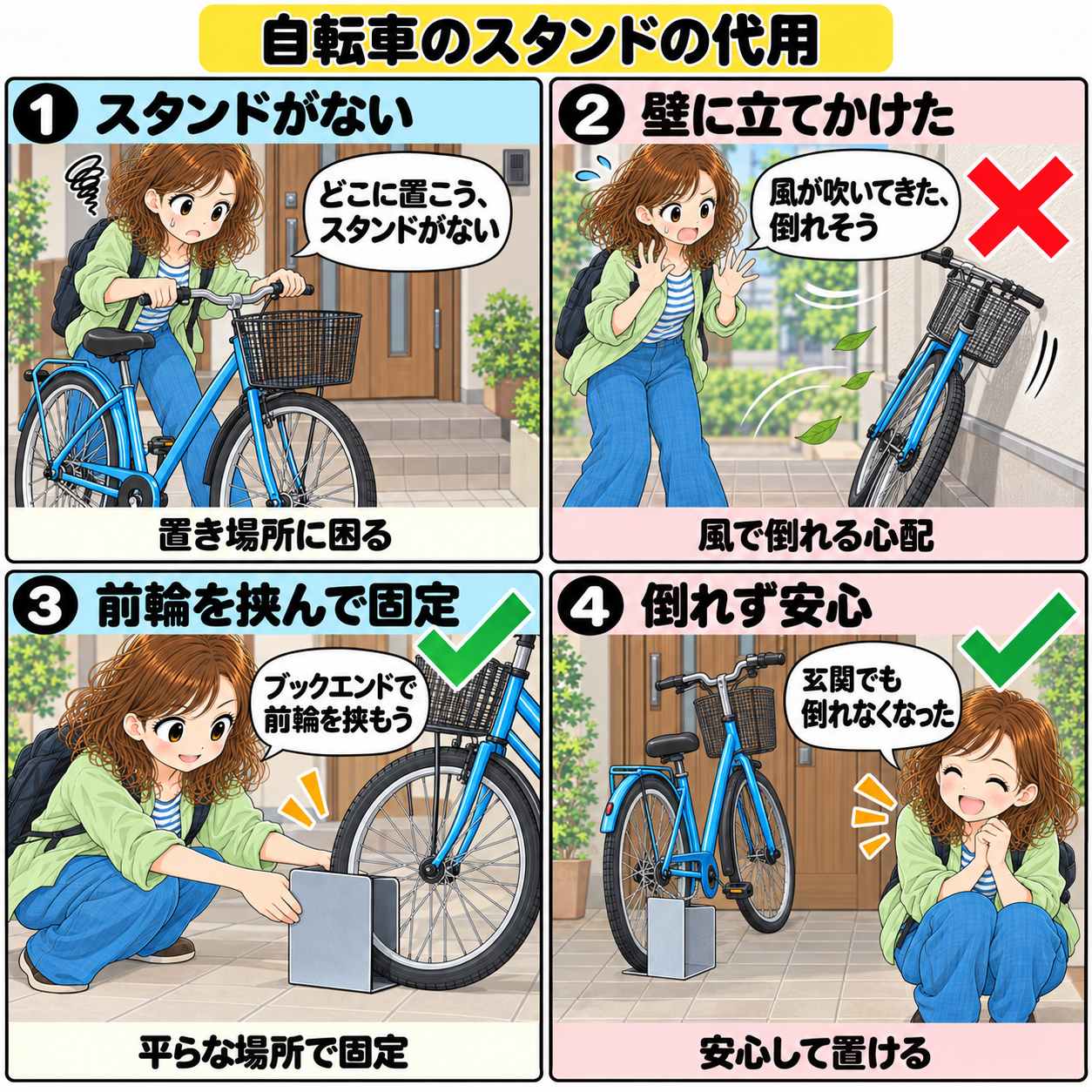 自転車のスタンドの代用

1 スタンドがない

どこに置こう、スタンドがない

置き場所に困る

2 壁に立てかけた

風が吹いてきた、倒れそう

風で倒れる心配

3 前輪を挟んで固定

ブックエンドで前輪を挟もう

平らな場所で固定

4 倒れず安心

玄関でも倒れなくなった

安心して置ける