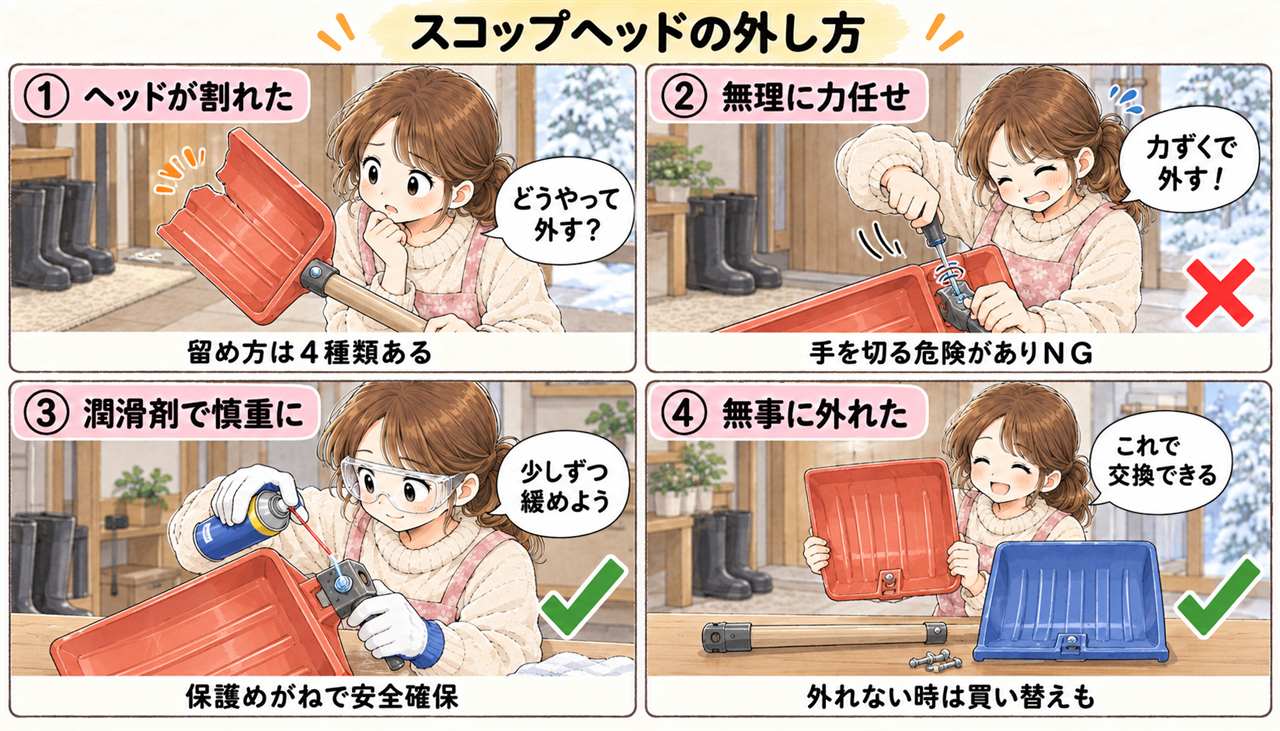 スコップヘッドの外し方

① ヘッドが割れた

どうやって外す？

留め方は４種類ある

② 無理に力任せ

力ずくで外す！

手を切る危険がありＮＧ

③ 潤滑剤で慎重に

少しずつ緩めよう

保護めがねで安全確保

④ 無事に外れた

これで交換できる

外れない時は買い替えも