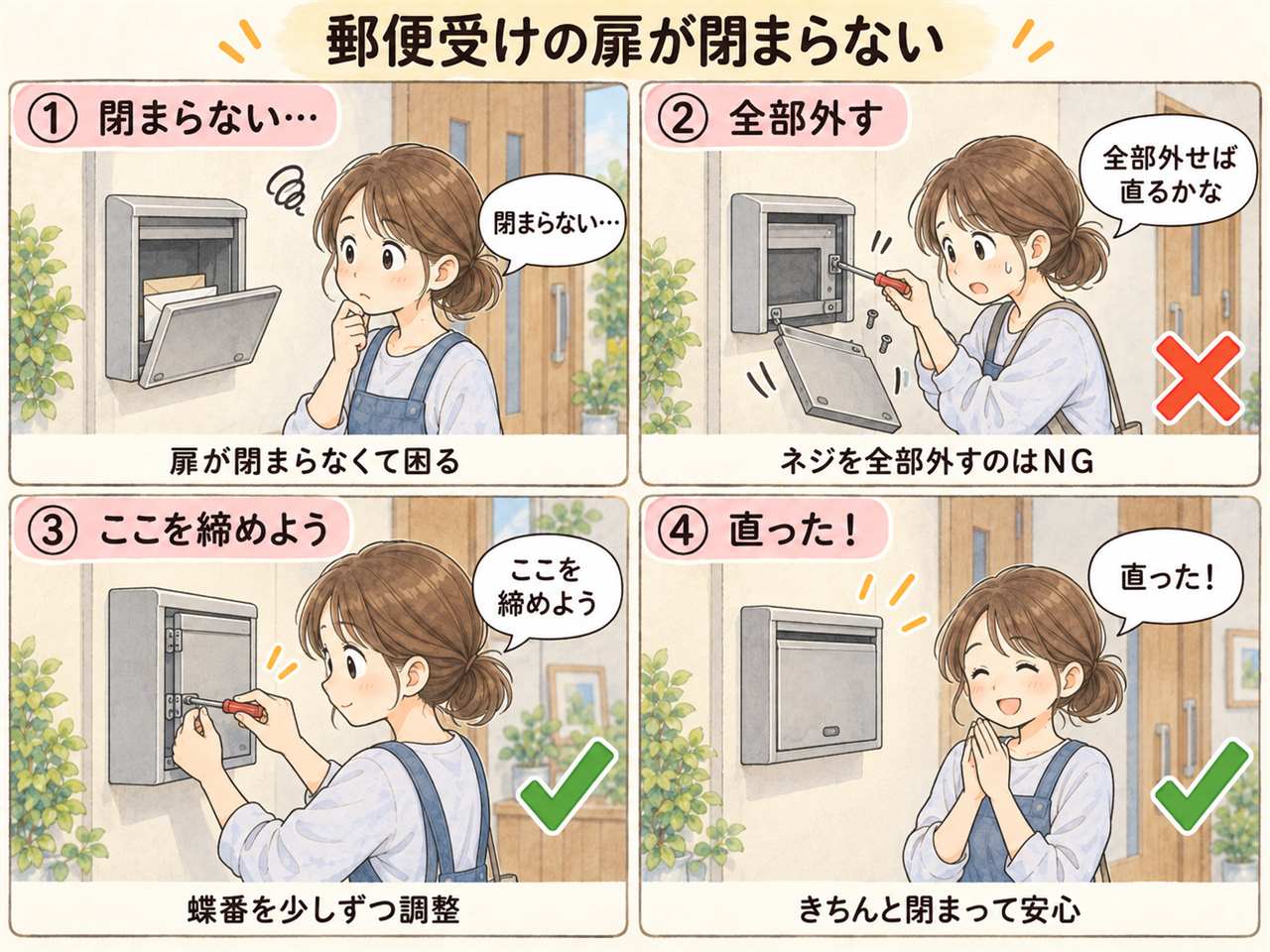 郵便受けの扉が閉まらない

① 閉まらない…

閉まらない…

扉が閉まらなくて困る

② 全部外す

全部外せば直るかな

ネジを全部外すのはNG

③ ここを締めよう

ここを締めよう

蝶番を少しずつ調整

④ 直った！

直った！

きちんと閉まって安心